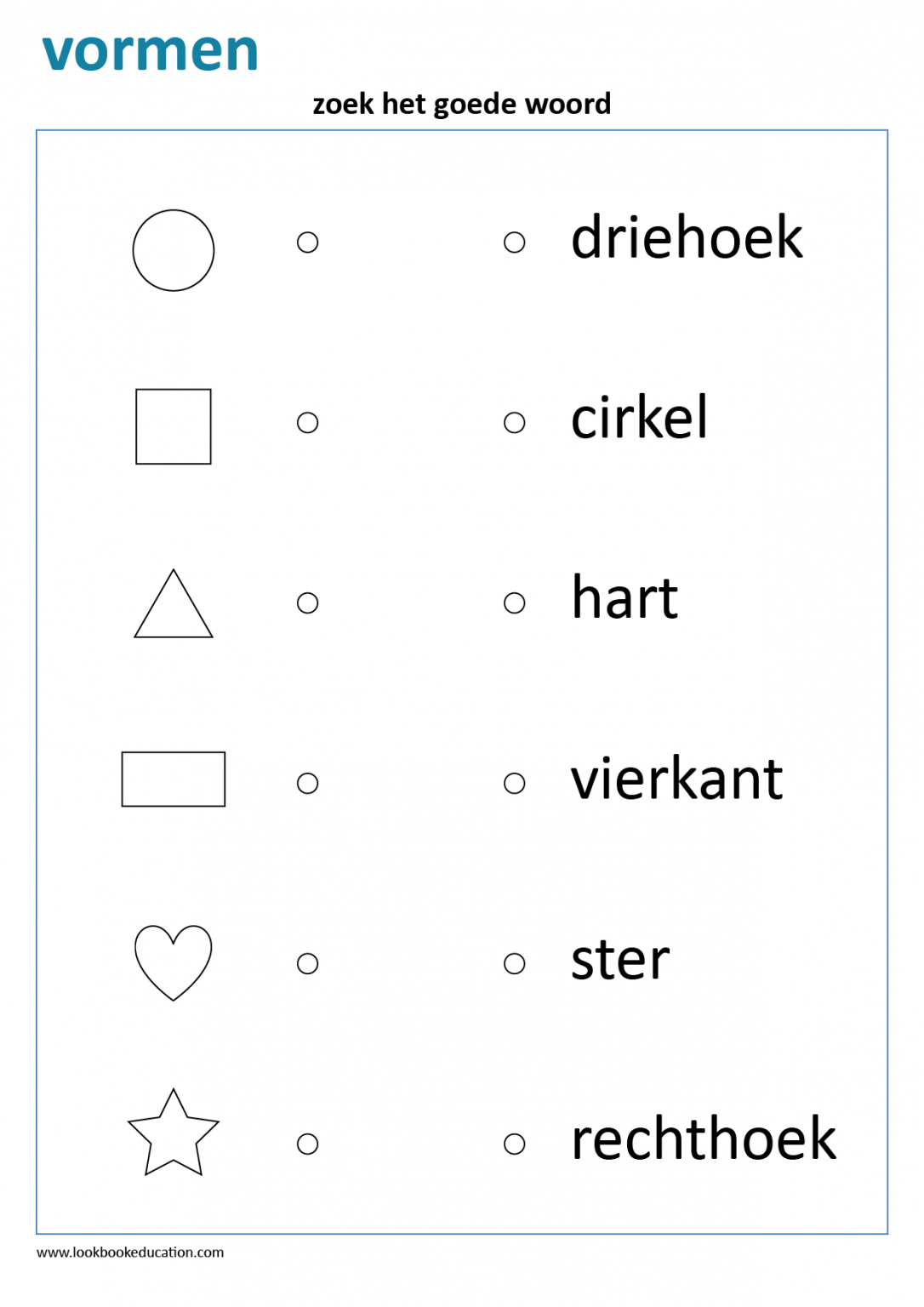 vormen

zoek het goede woord

driehoek

cirkel

hart

vierkant

ster

rechthoek

www.lookbookeducation.com