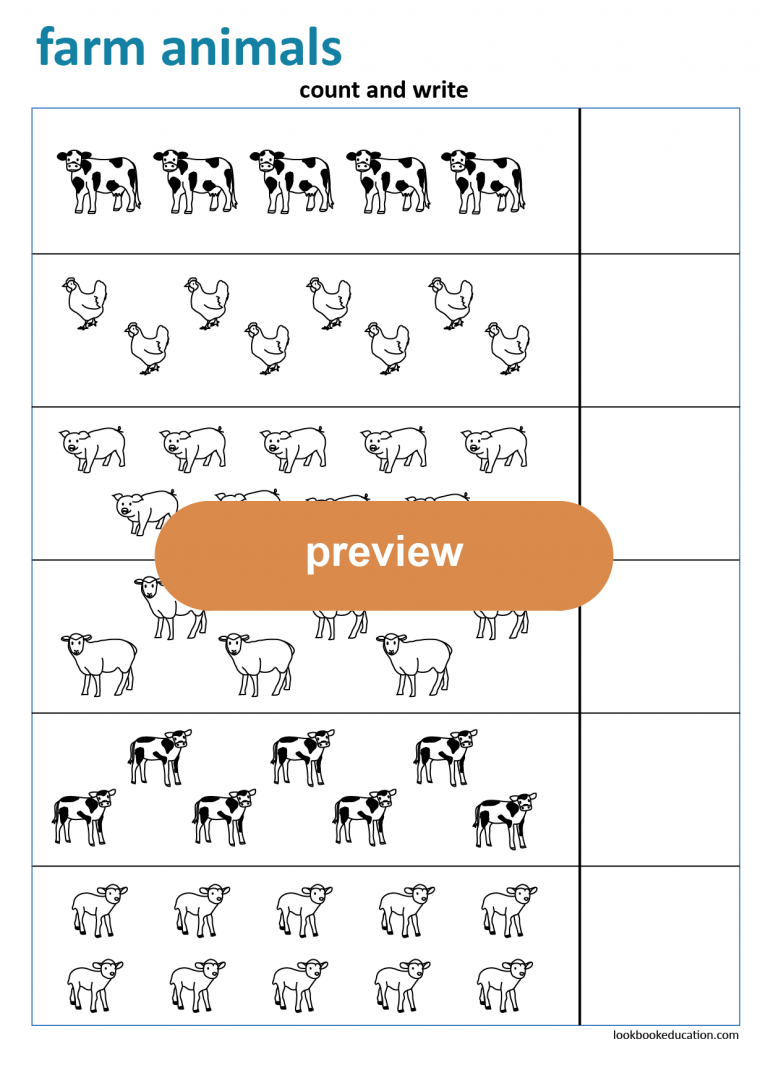 farm animals

count and write

preview

lookbookeducation.com