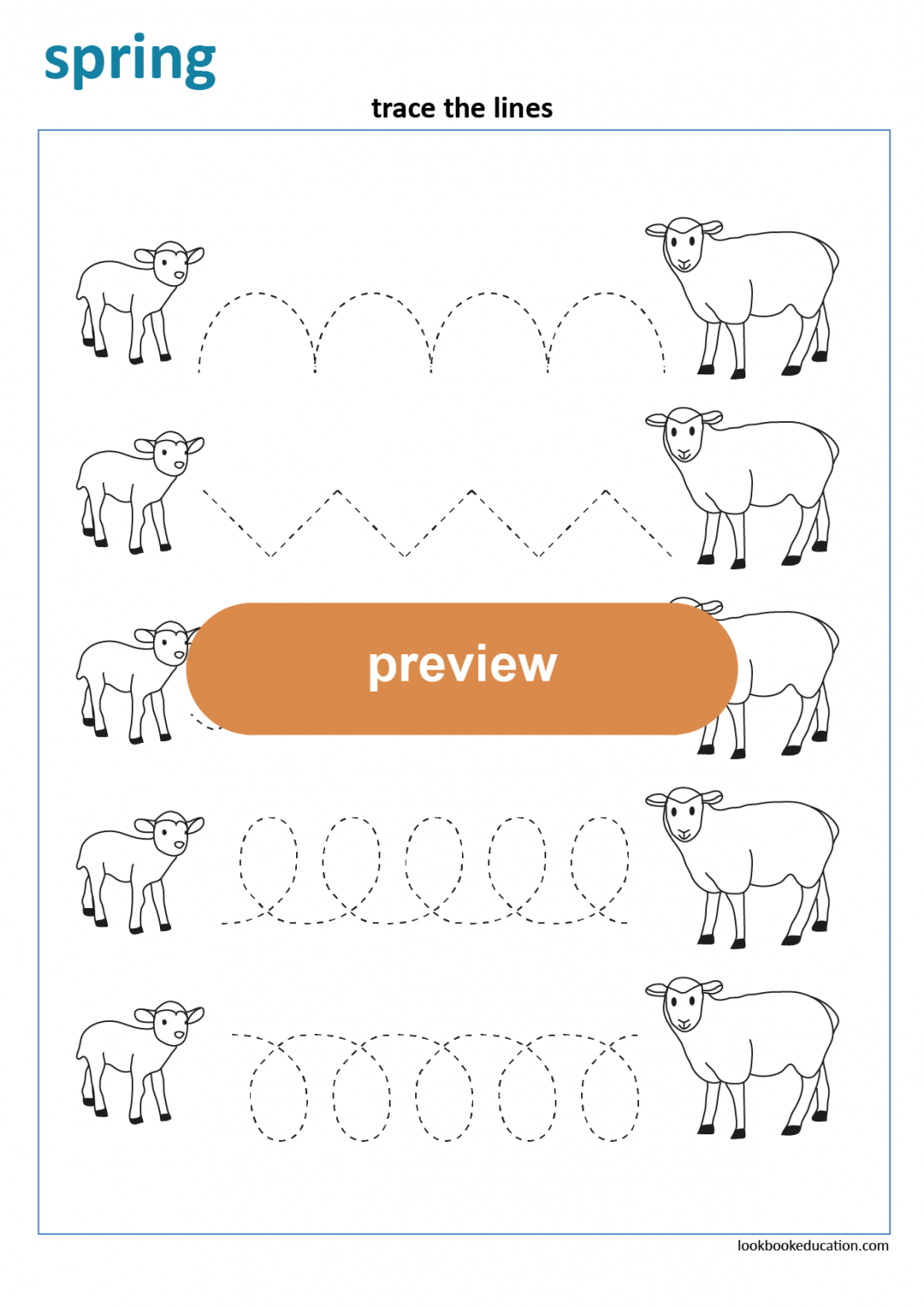 spring

trace the lines

preview

lookbookeducation.com