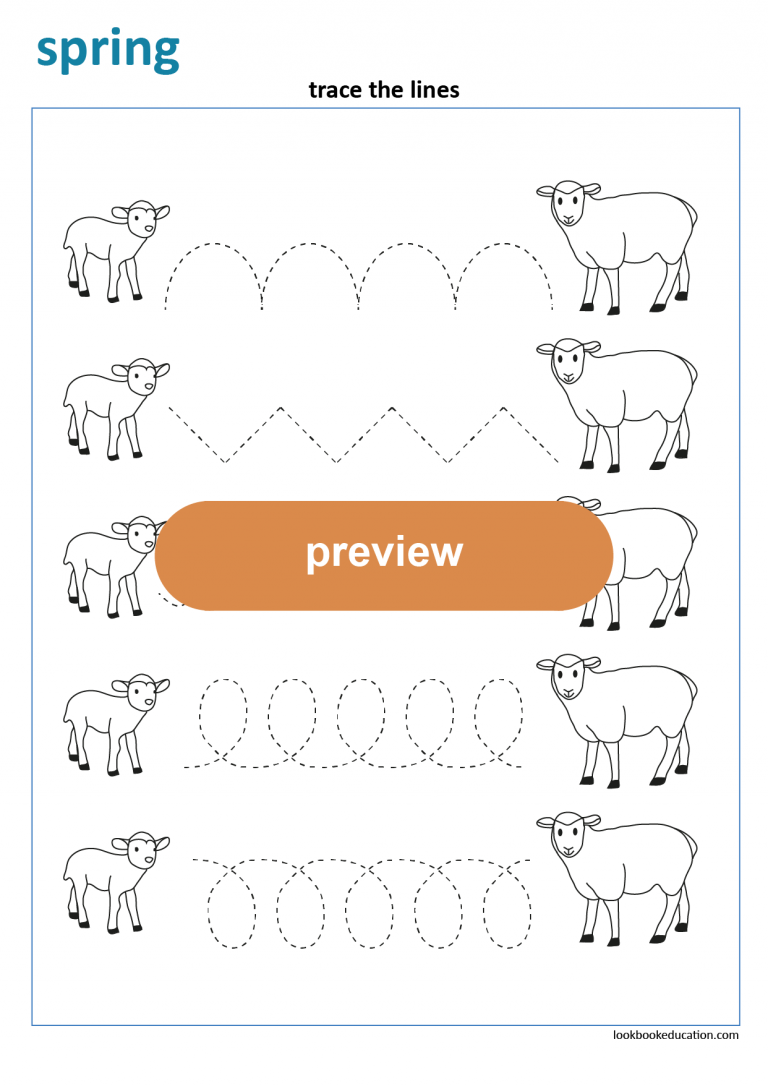 spring

trace the lines

preview

lookbookeducation.com