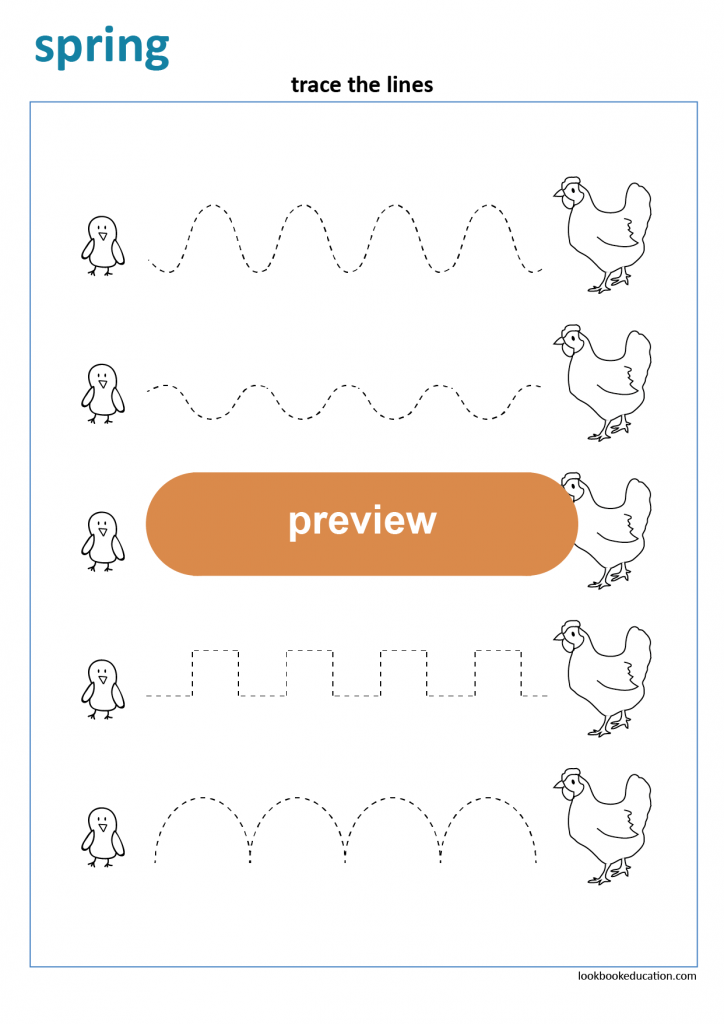 spring

trace the lines

preview

lookbookeducation.com