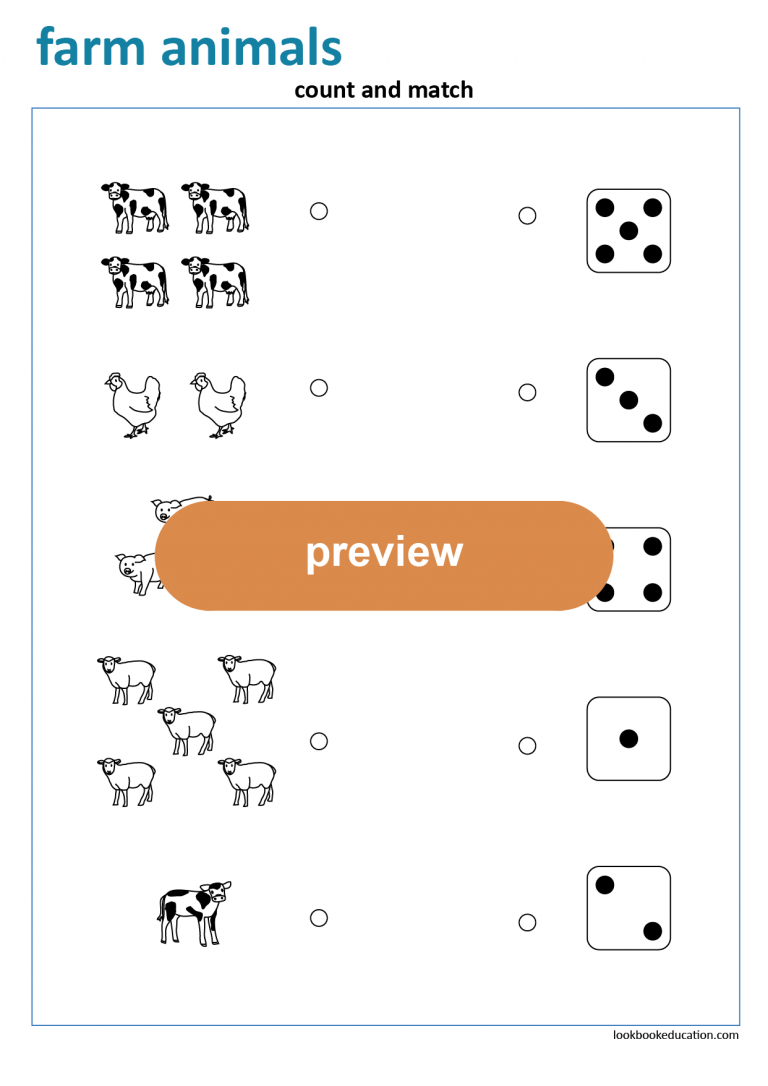 farm animals

count and match

preview

lookbookeducation.com