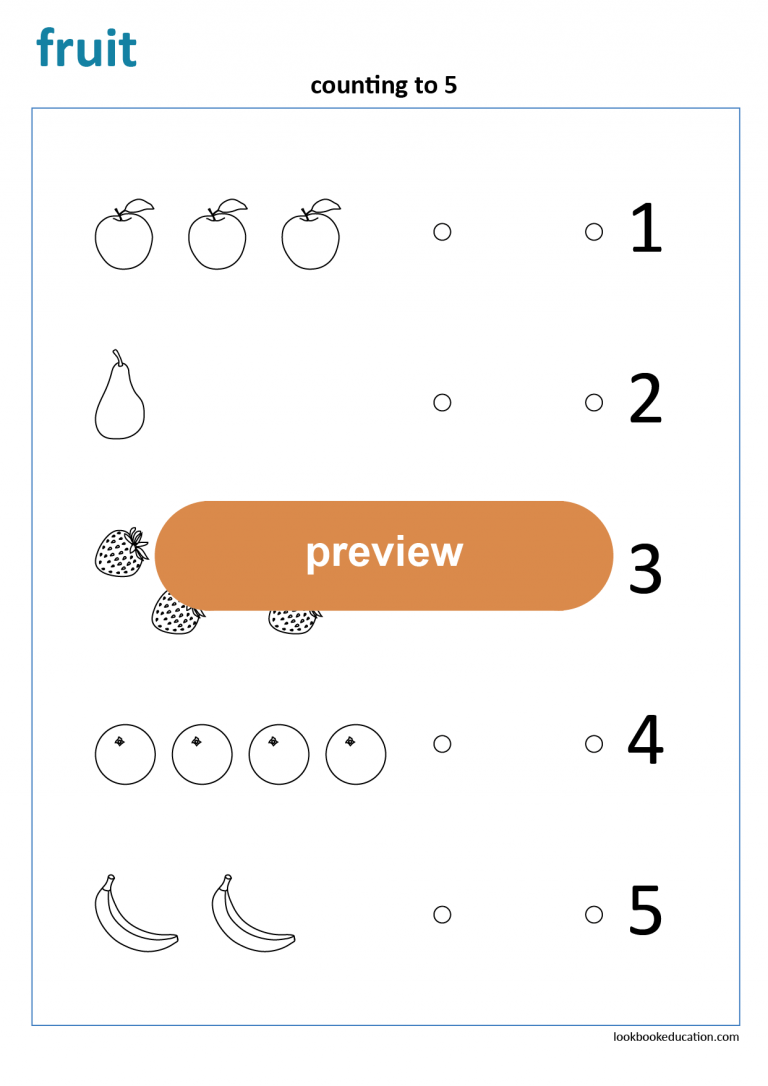 fruit

counting to 5

1

2

preview

3

4

5

lookbookeducation.com