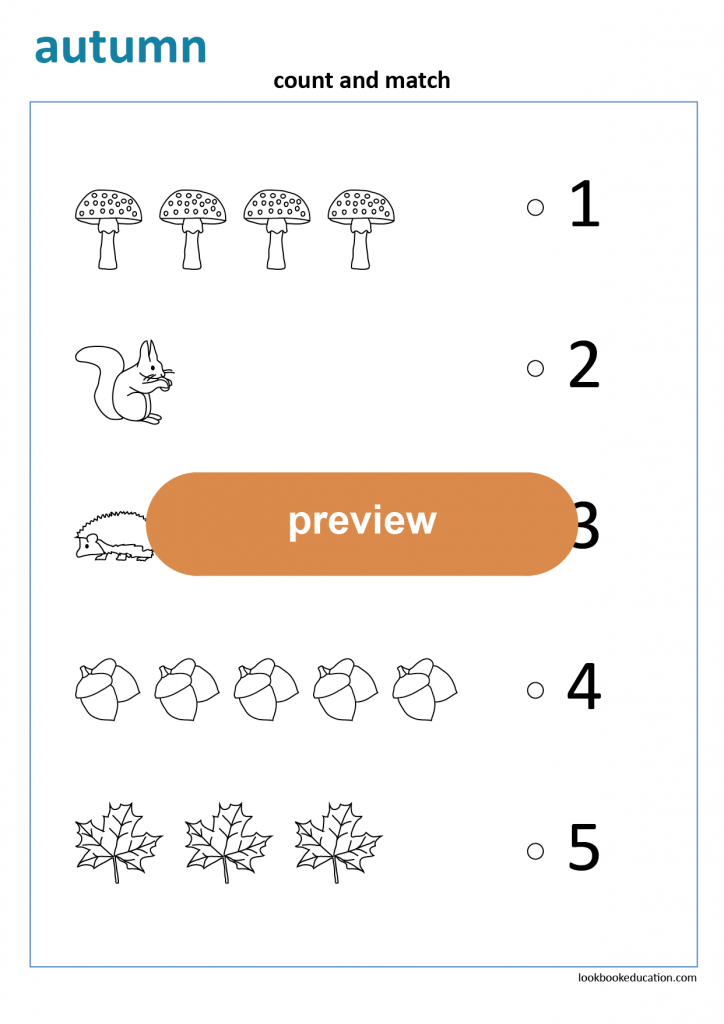 autumn

count and match

1

2

preview

3

4

5

lookbookeducation.com