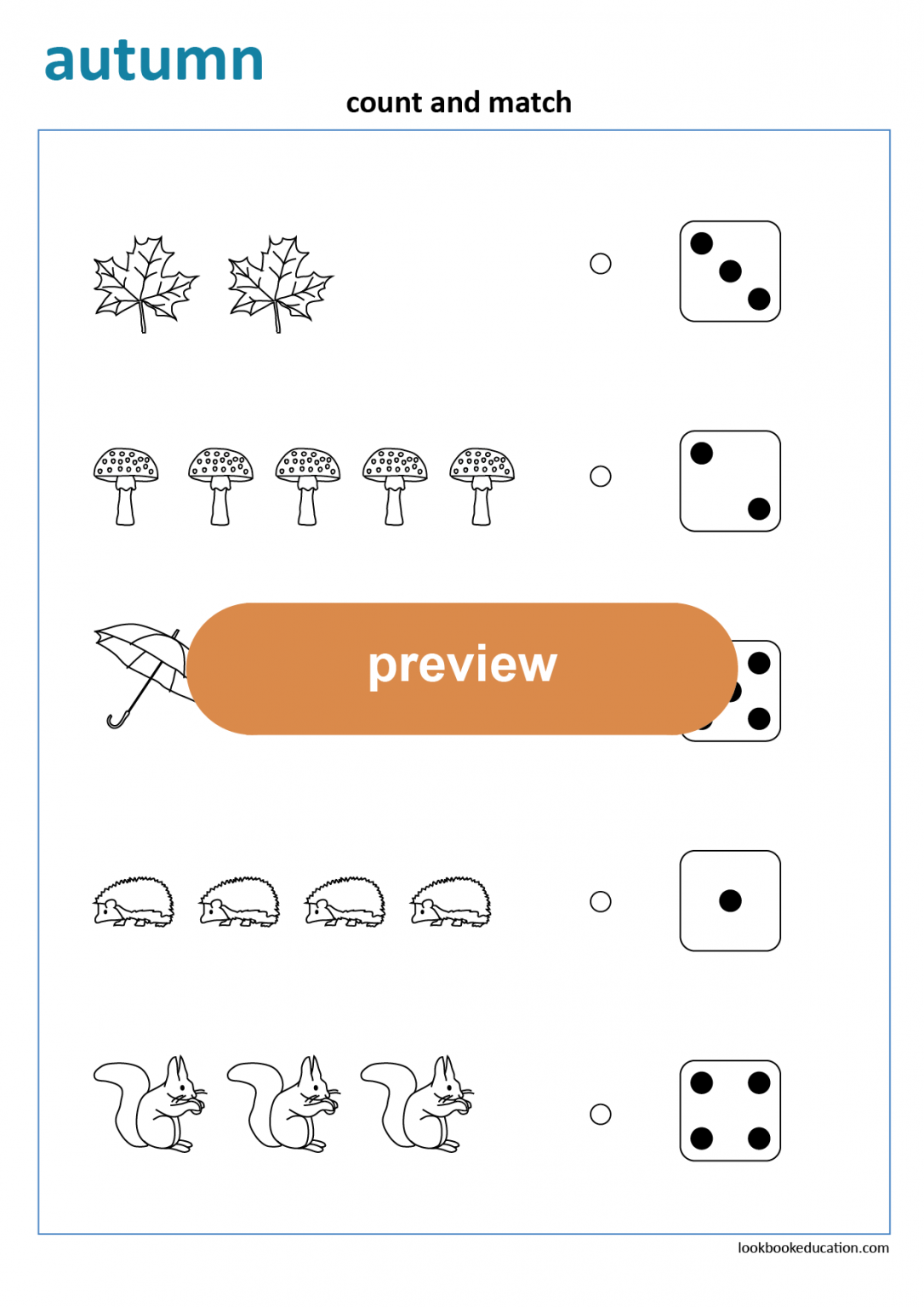 autumn

count and match

preview

lookbookeducation.com