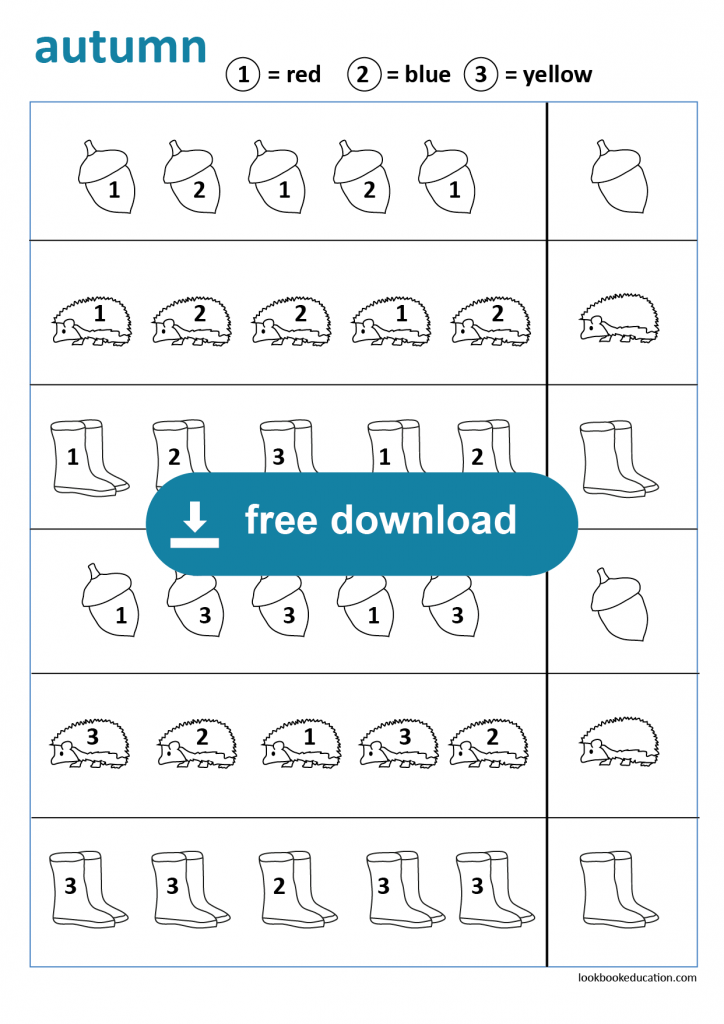 autumn

1 = red 2 = blue 3 = yellow

1 2 1 2 1

1 2 2 1 2

1 2 3 1 2

free download

1 3 3 1 3

3 2 1 3 2

3 3 2 3 3

lookbookeducation.com