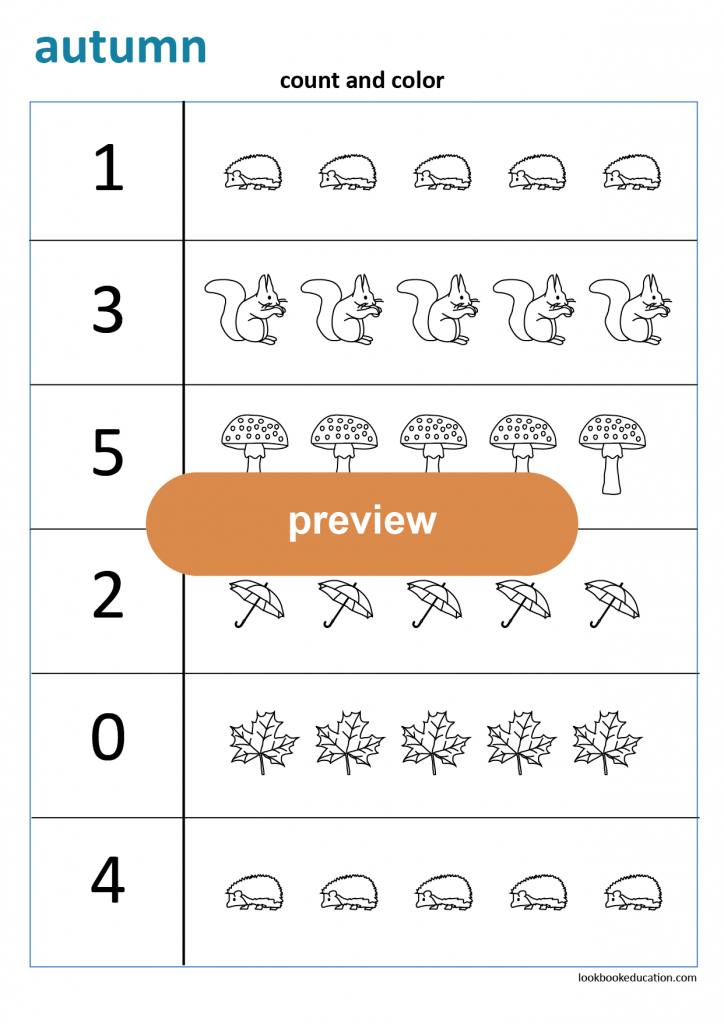 autumn

count and color

1

3

5

preview

2

0

4

lookbookeducation.com