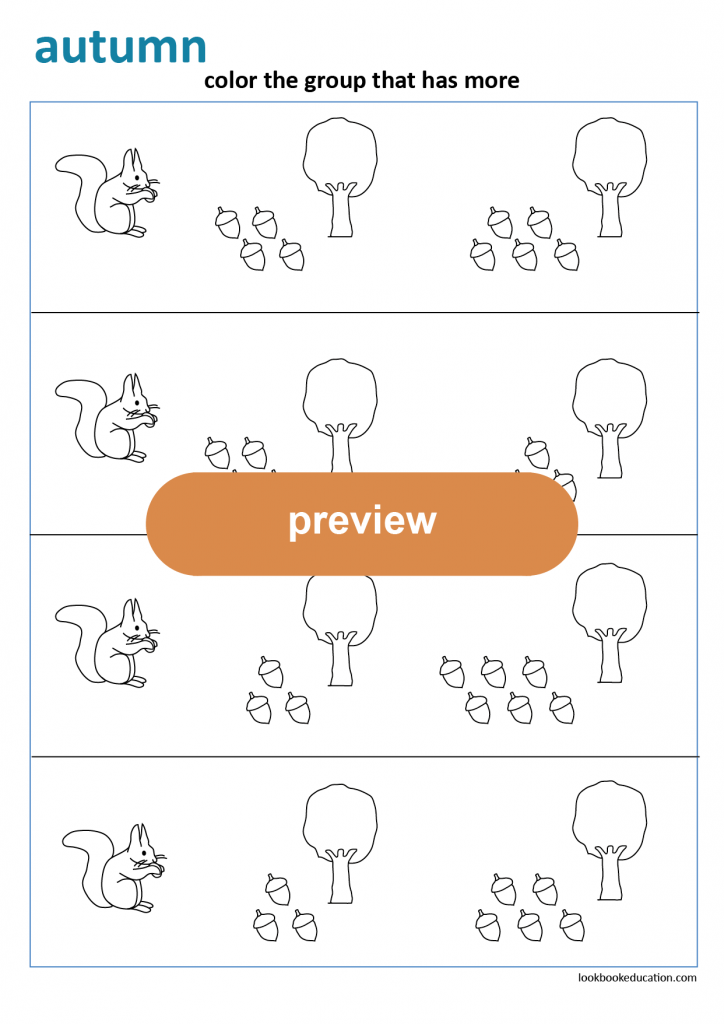 autumn

color the group that has more

preview

lookbookeducation.com