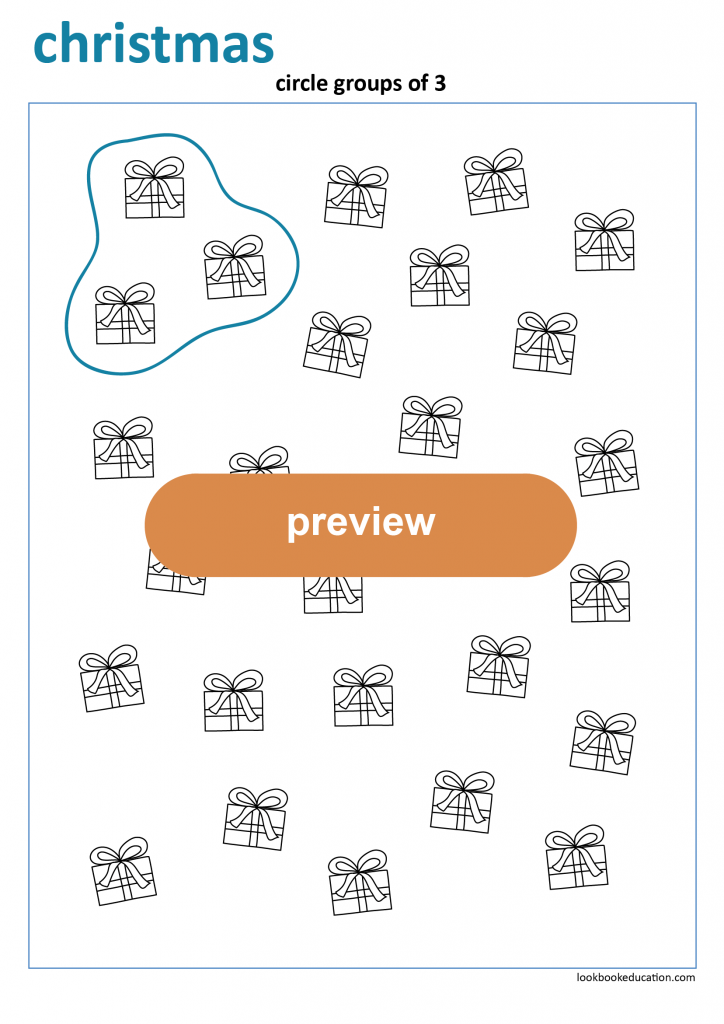 christmas

circle groups of 3

preview

lookbookeducation.com