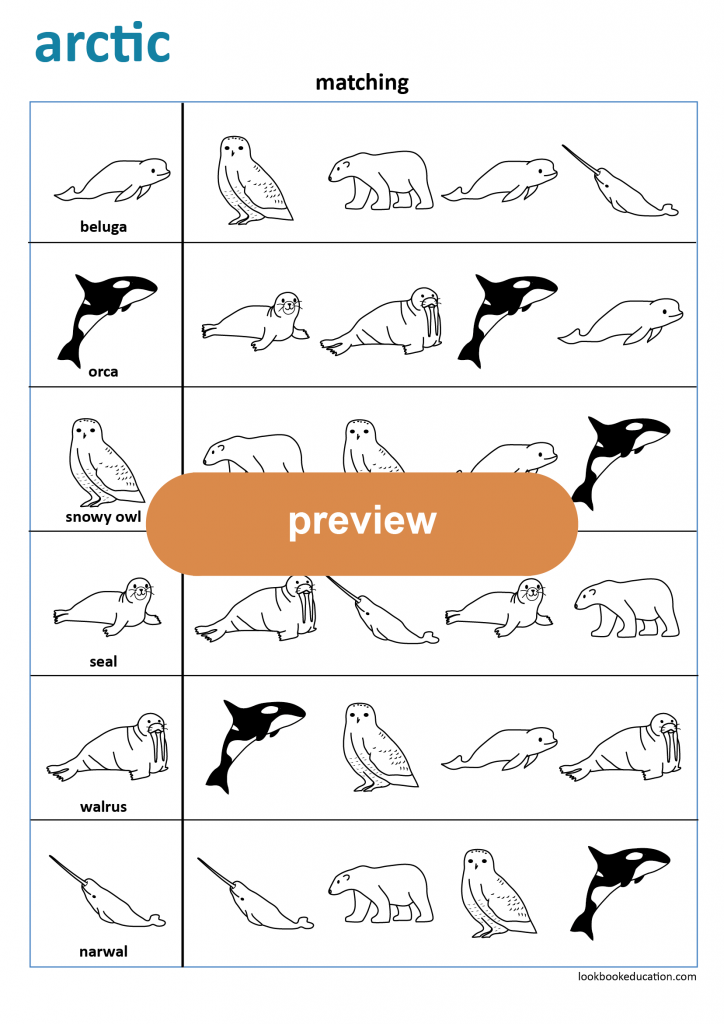 arctic

matching

beluga

orca

snowy owl

preview

seal

walrus

narwal

lookbookeducation.com